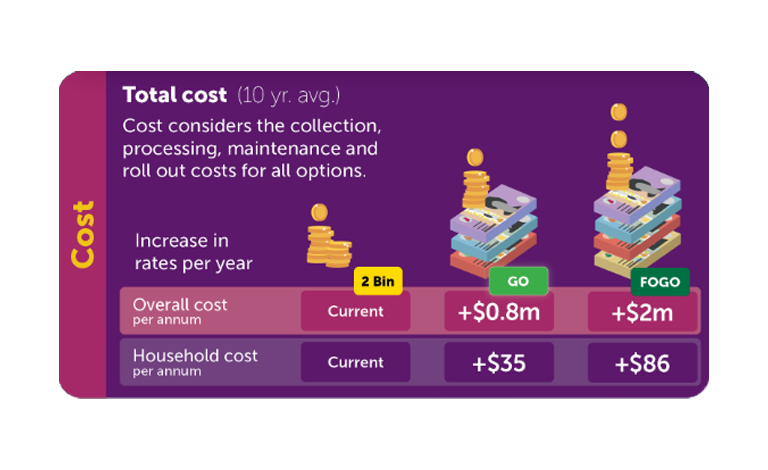 Cost

Total cost (10 yr. avg.)

Cost considers the collection, processing, maintenance and roll out costs for all options.

Increase in rates per year

| | 2 Bin | GO | FOGO |
|---|---|---|---|
| Overall cost per annum | Current | +$0.8m | +$2m |
| Household cost per annum | Current | +$35 | +$86 |